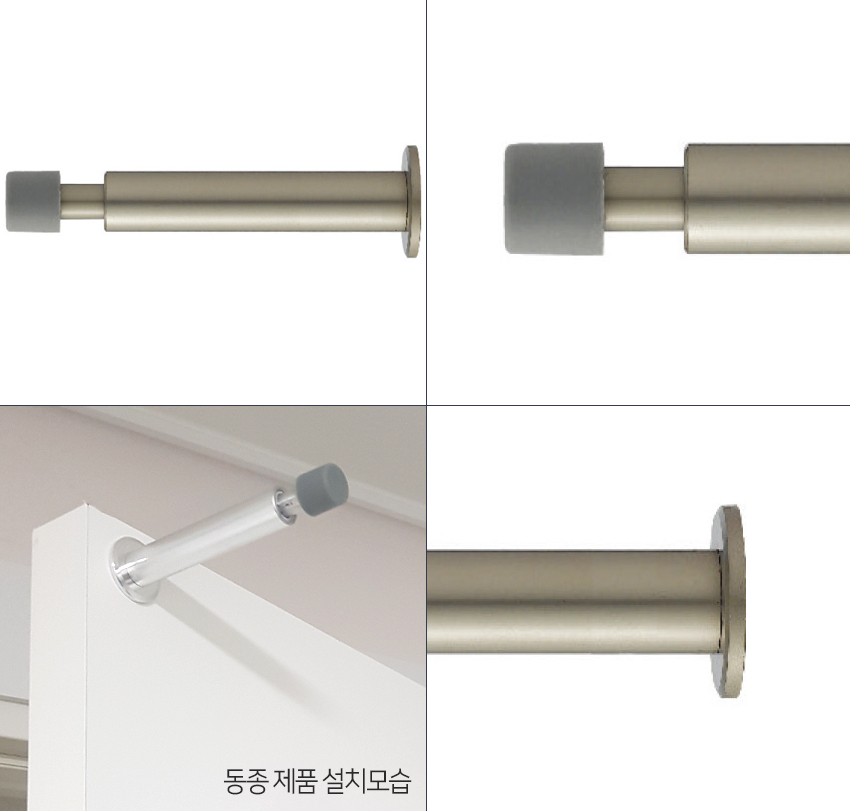 동종 제품 설치모습