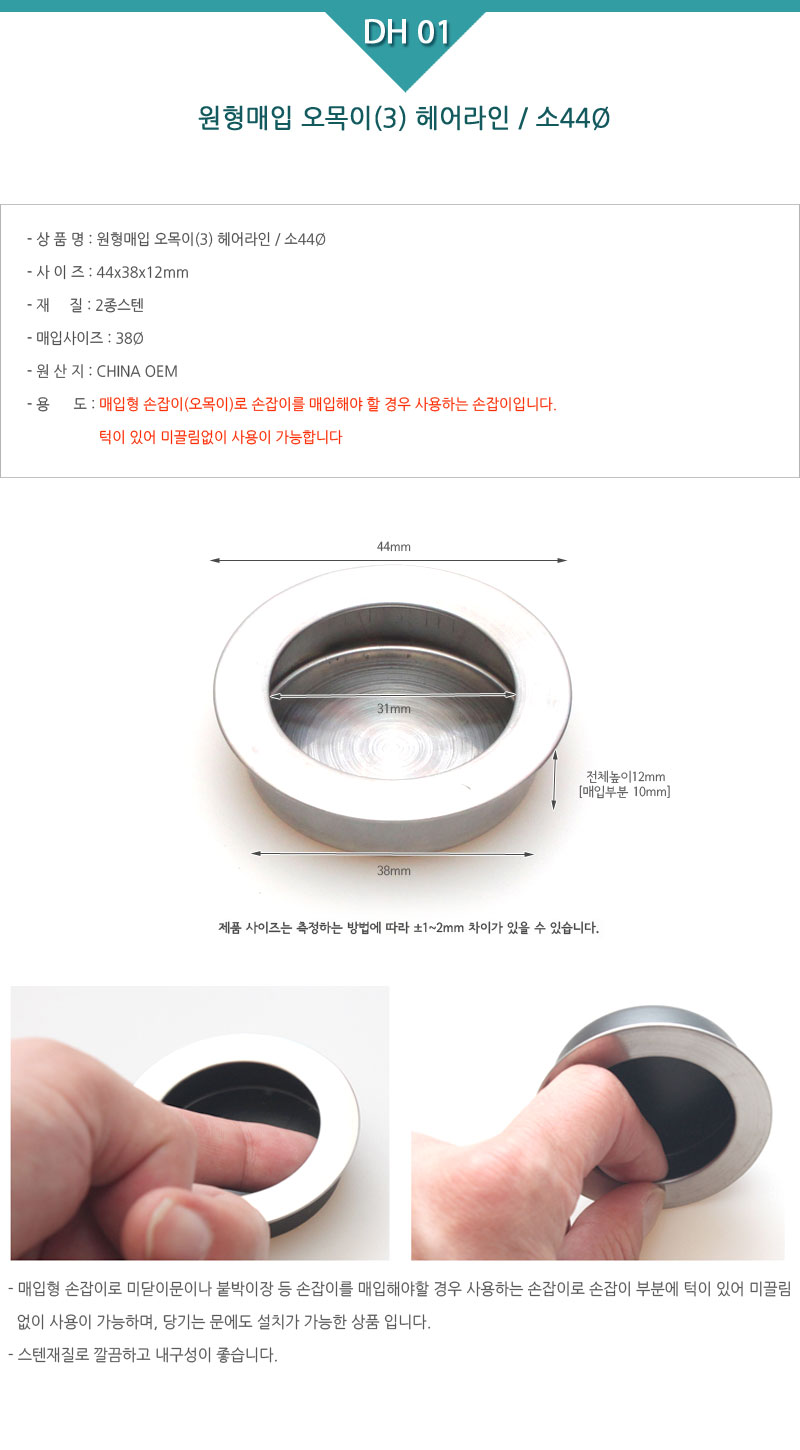 DH 01

원형매입 오목이(3) 헤어라인 / 소44Ø

- 상 품 명 : 원형매입 오목이(3) 헤어라인 / 소44Ø
- 사 이 즈 : 44x38x12mm
- 재 질 : 2종스텐
- 매입사이즈 : 38Ø
- 원 산 지 : CHINA OEM
- 용 도 : 매입형 손잡이(오목이)로 손잡이를 매입해야 할 경우 사용하는 손잡이입니다.
턱이 있어 미끌림없이 사용이 가능합니다

44mm

31mm

전체높이12mm
[매입부분 10mm]

38mm

제품 사이즈는 측정하는 방법에 따라 ±1~2mm 차이가 있을 수 있습니다.

- 매입형 손잡이로 미닫이문이나 붙박이장 등 손잡이를 매입해야할 경우 사용하는 손잡이로 손잡이 부분에 턱이 있어 미끌림 없이 사용이 가능하며, 당기는 문에도 설치가 가능한 상품 입니다.
- 스텐재질로 깔끔하고 내구성이 좋습니다.